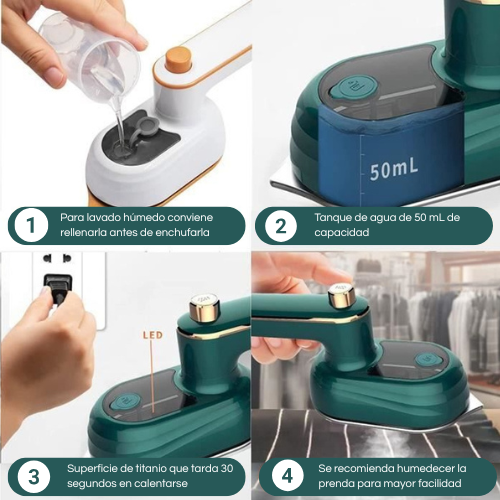 50mL

1 Para lavado húmedo conviene rellenarla antes de enchufarla

2 Tanque de agua de 50 mL de capacidad

LED

3 Superficie de titanio que tarda 30 segundos en calentarse

4 Se recomienda humedecer la prenda para mayor facilidad